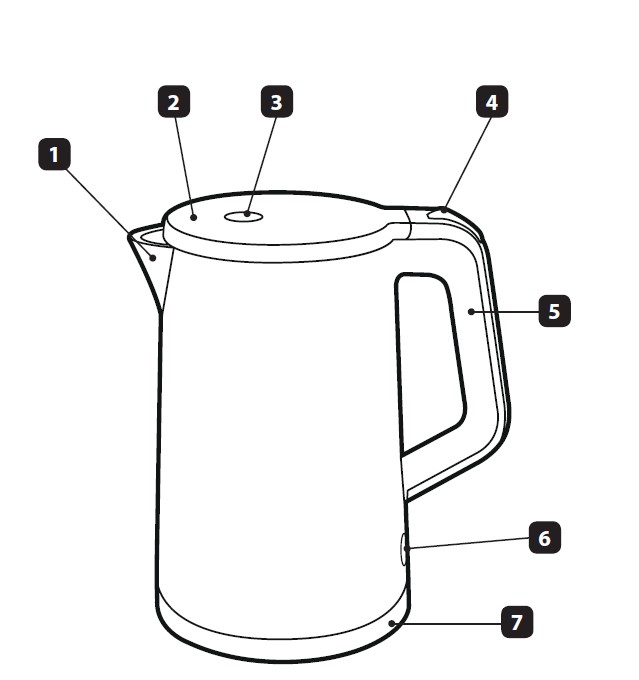 1
2
3
4
5
6
7