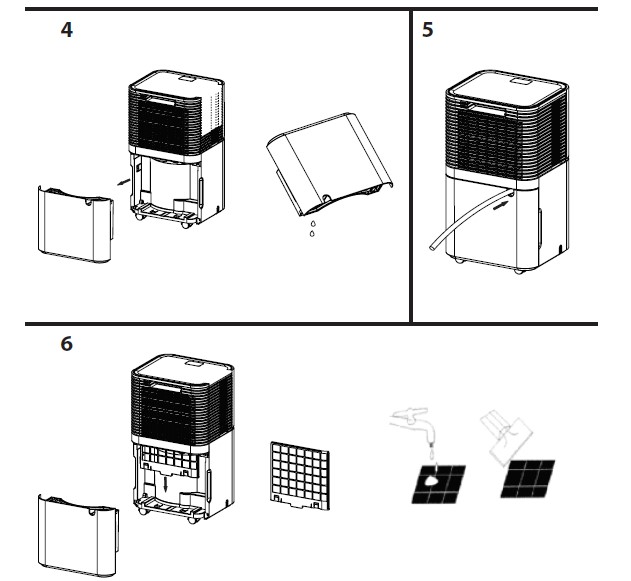 4

5

6